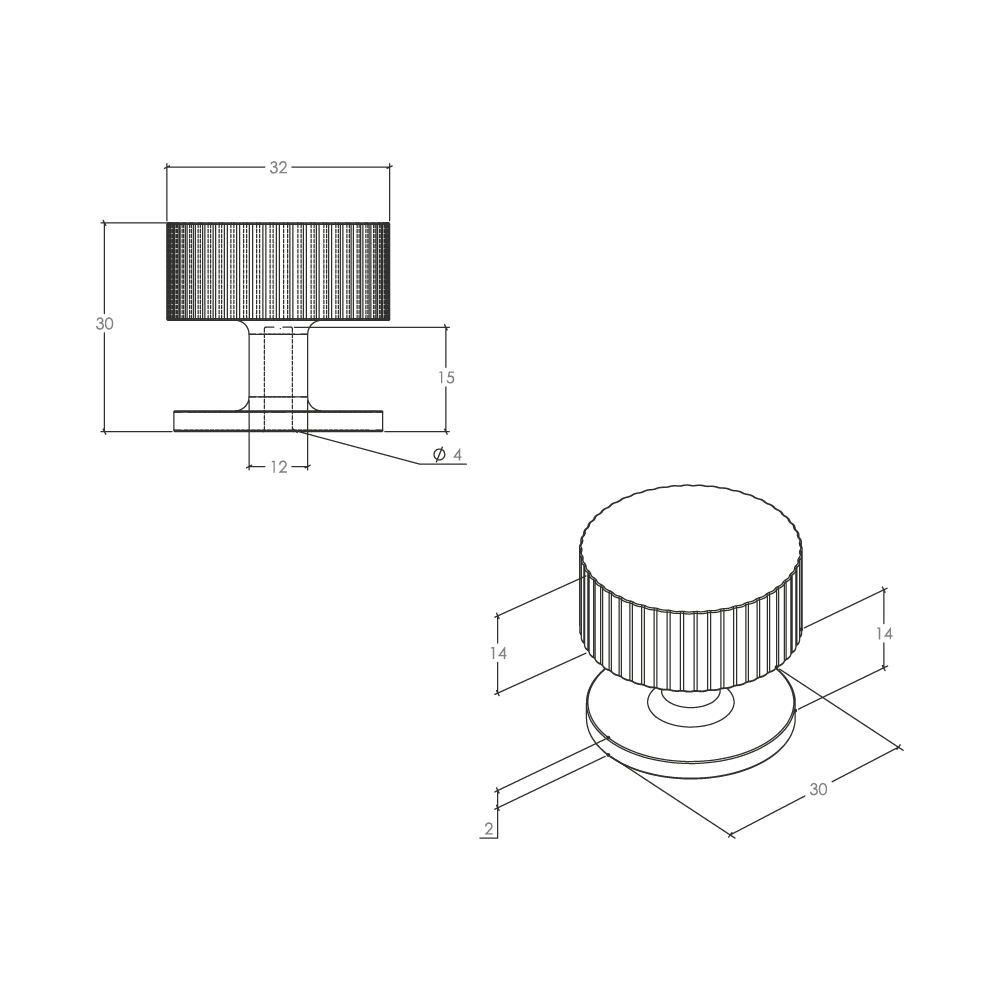 32
30
15
12
Ø 4
14
14
30
2