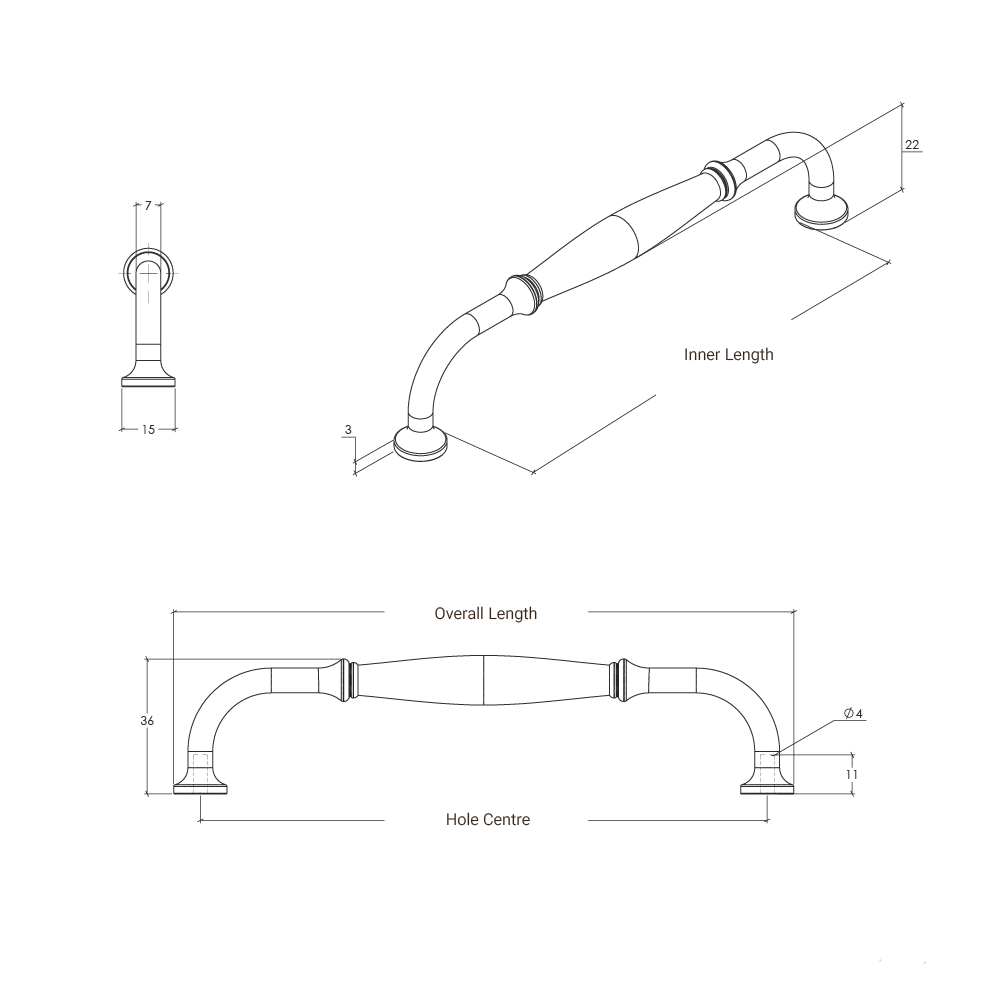 7

15

22

Inner Length

3

Overall Length

36

$\varnothing 4$

11

Hole Centre